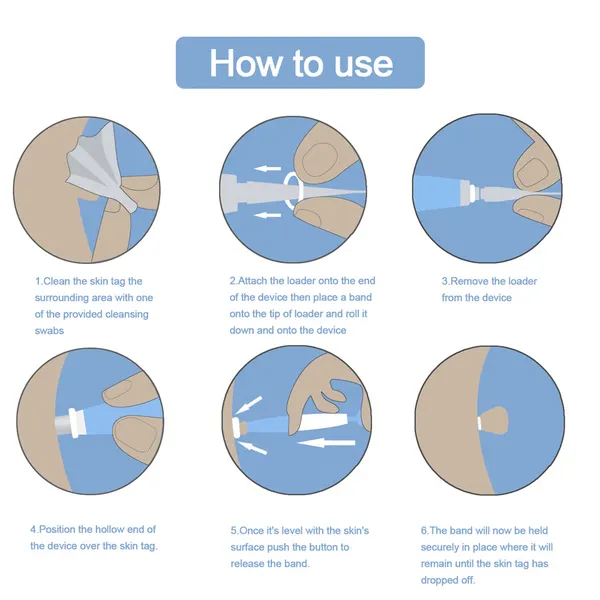 How to use

1.Clean the skin tag the surrounding area with one of the provided cleansing swabs

2.Attach the loader onto the end of the device then place a band onto the tip of loader and roll it down and onto the device

3.Remove the loader from the device

4.Position the hollow end of the device over the skin tag.

5.Once it's level with the skin's surface push the button to release the band.

6.The band will now be held securely in place where it will remain until the skin tag has dropped off.