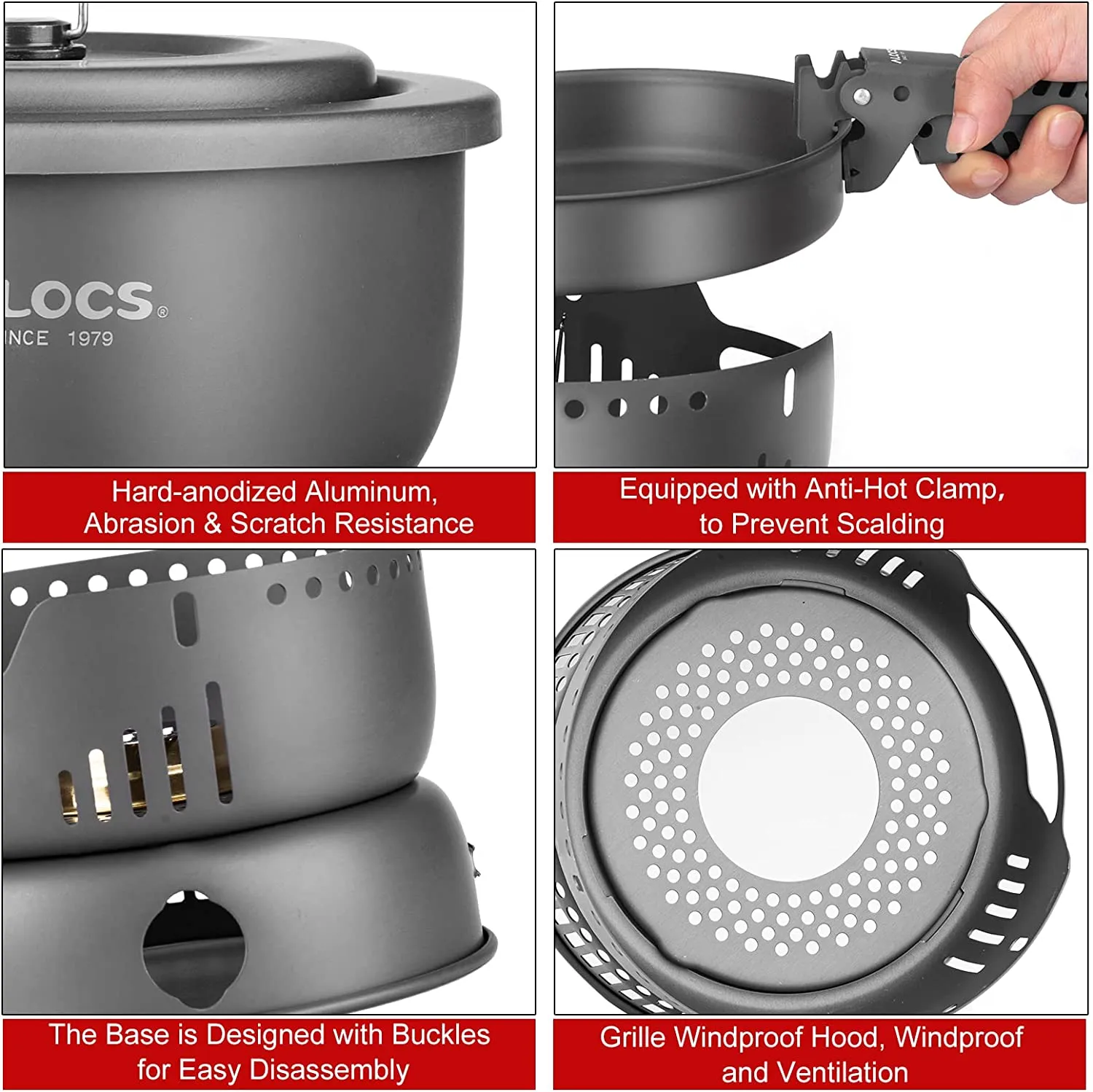 LOCS®
INCE 1979

Hard-anodized Aluminum, Abrasion & Scratch Resistance

Equipped with Anti-Hot Clamp, to Prevent Scalding

The Base is Designed with Buckles for Easy Disassembly

Grille Windproof Hood, Windproof and Ventilation