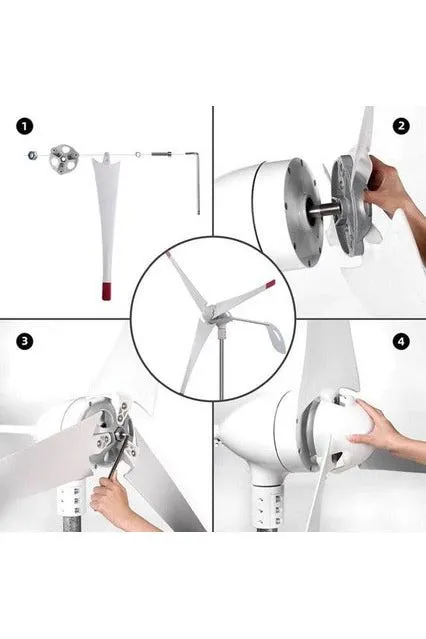 1

2

3

4