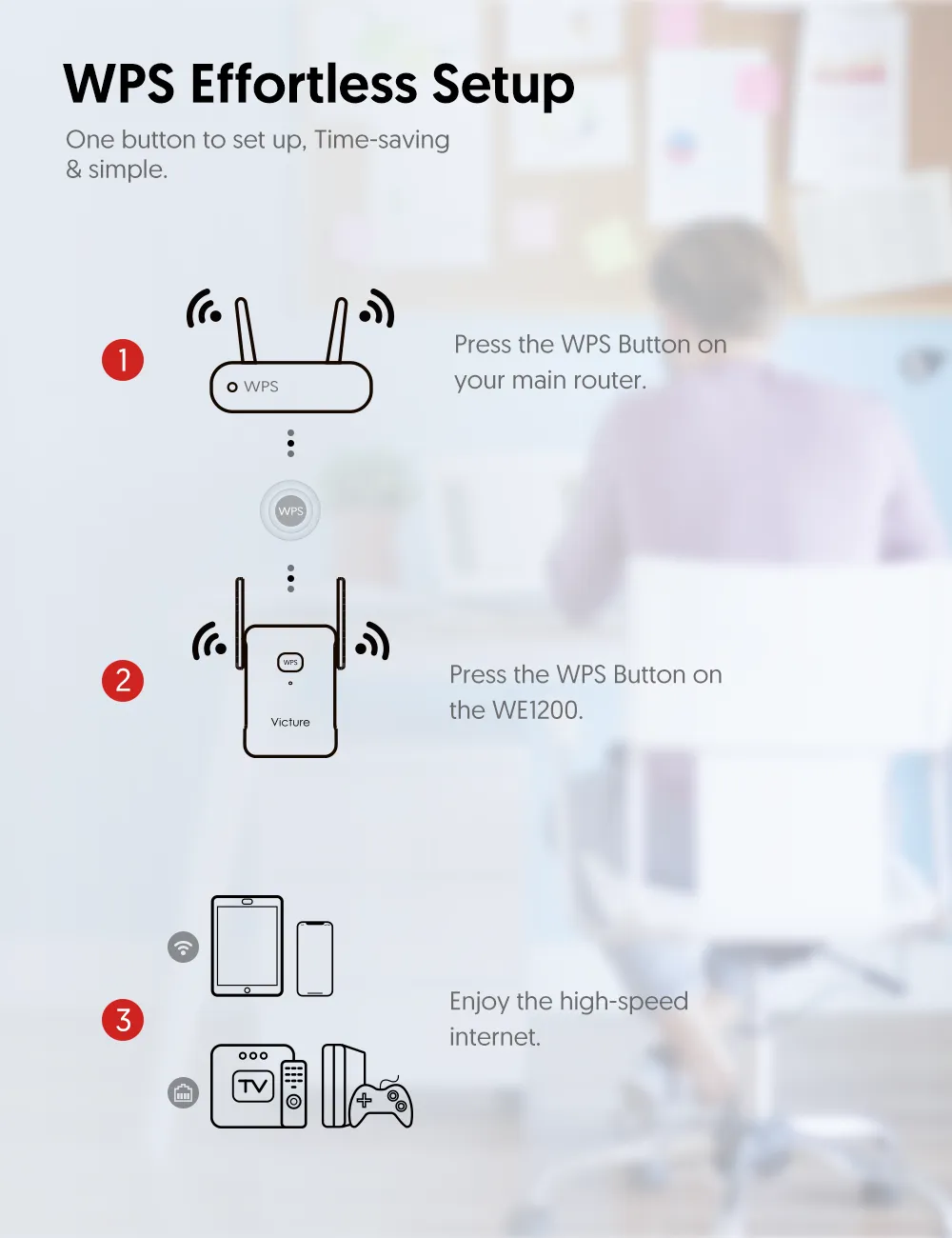 WPS Effortless Setup

One button to set up, Time-saving & simple.

1

WPS

Press the WPS Button on your main router.

WPS

2

WPS

Victure

Press the WPS Button on the WE1200.

3

TV

Enjoy the high-speed internet.